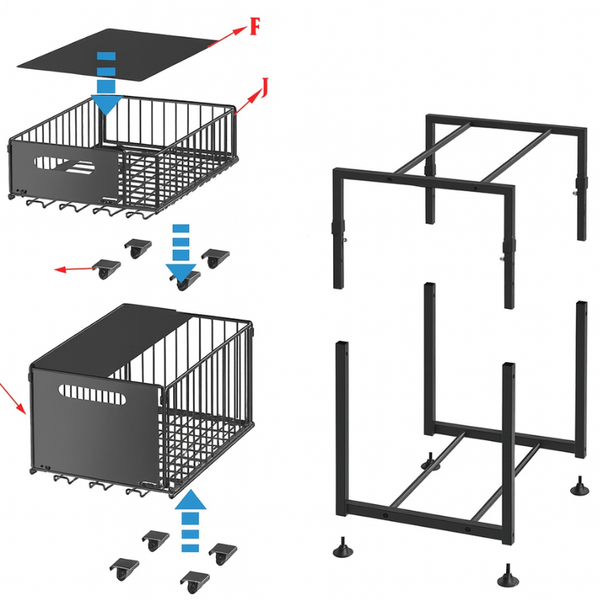 F
J